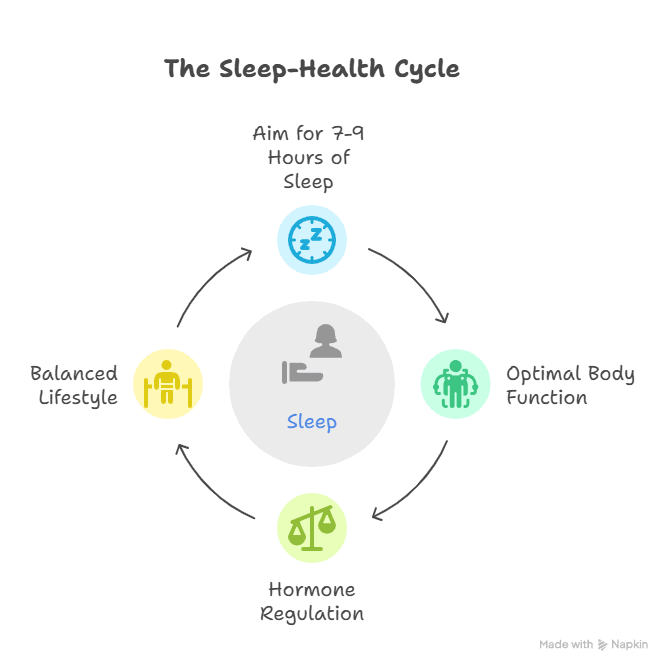 The Sleep-Health Cycle

Aim for 7-9 Hours of Sleep

Optimal Body Function

Hormone Regulation

Balanced Lifestyle

Sleep

Made with Napkin