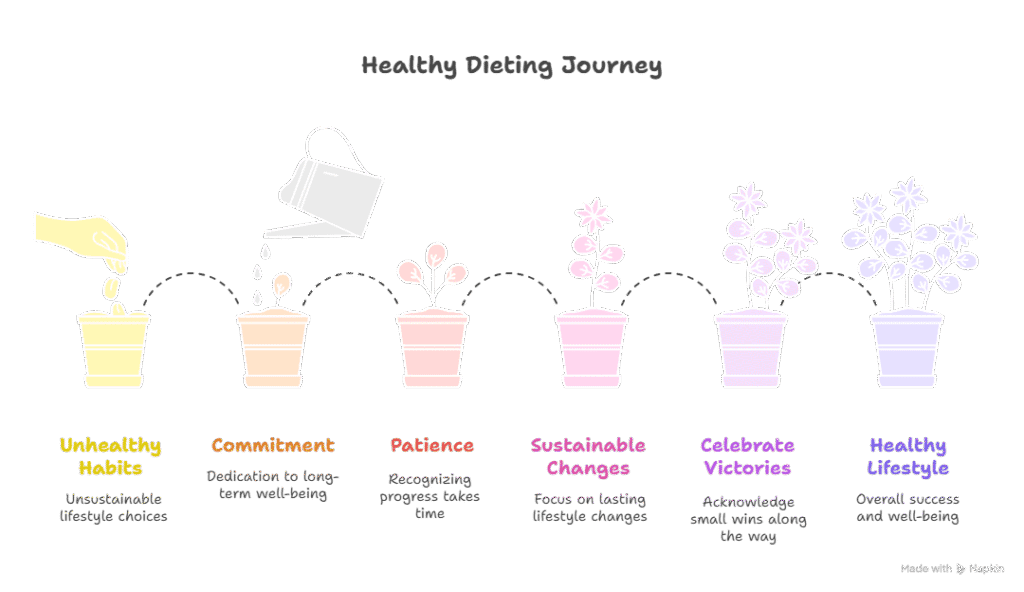 Healthy Dieting Journey

Unhealthy Habits

Unsustainable lifestyle choices

Commitment

Dedication to long-term well-being

Patience

Recognizing progress takes time

Sustainable Changes

Focus on lasting lifestyle changes

Celebrate Victories

Acknowledge small wins along the way

Healthy Lifestyle

Overall success and well-being

Made with Napkin